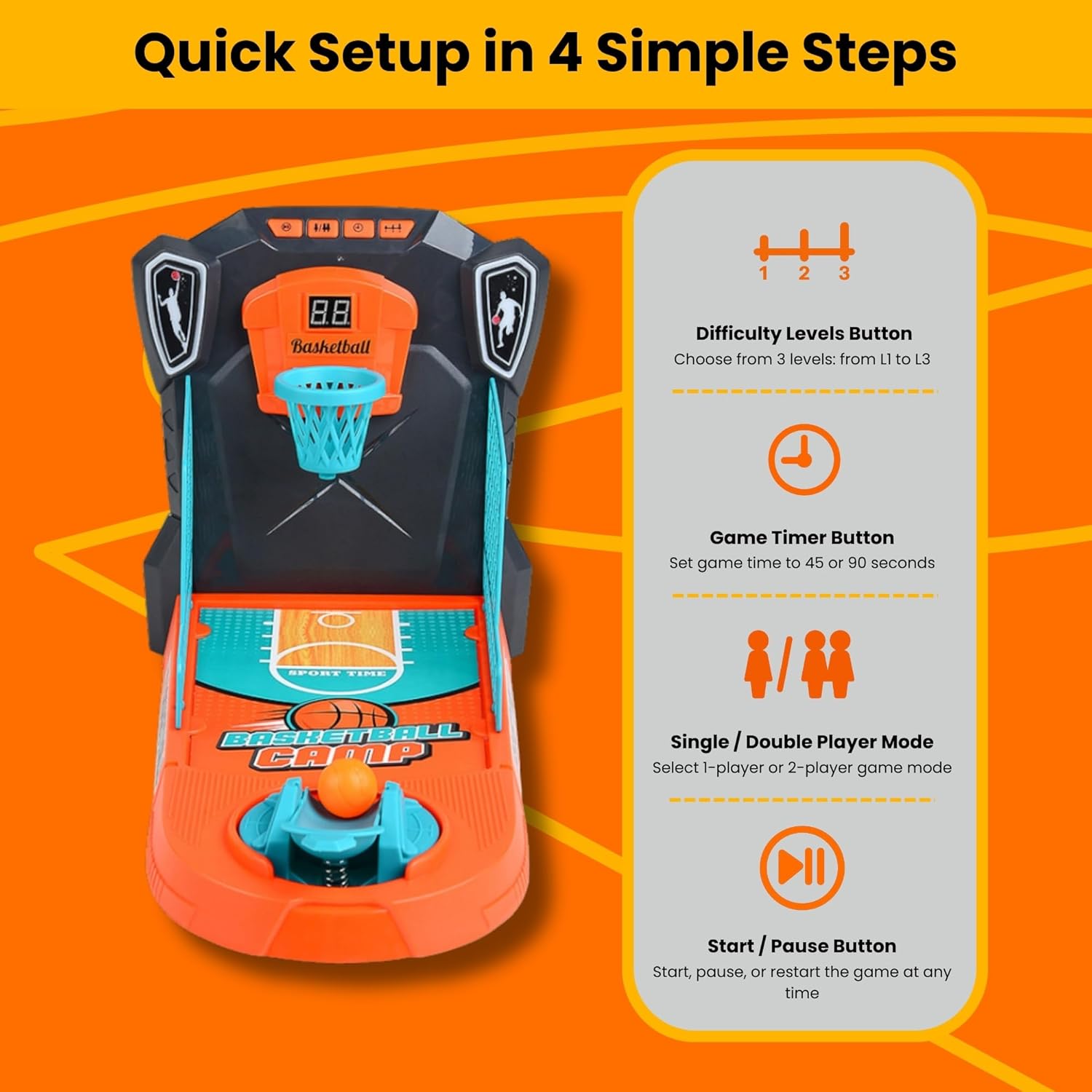 Quick Setup in 4 Simple Steps

88

Basketball

SPORT TIME

BASKETBALL CAMP

1 2 3

Difficulty Levels Button
Choose from 3 levels: from L1 to L3

Game Timer Button
Set game time to 45 or 90 seconds

Single / Double Player Mode
Select 1-player or 2-player game mode

Start / Pause Button
Start, pause, or restart the game at any time